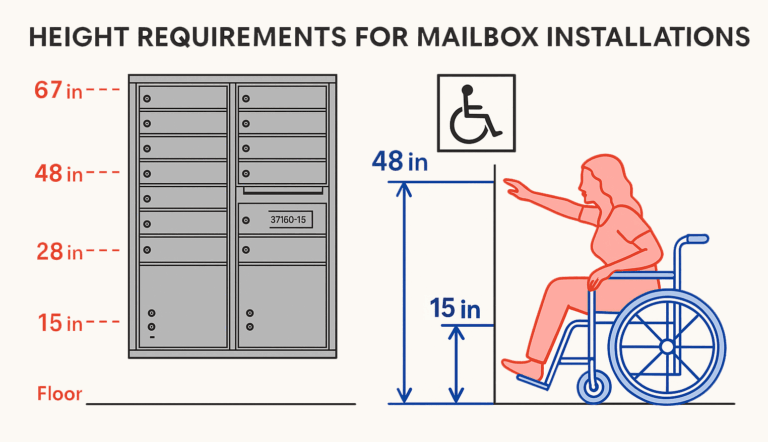 HEIGHT REQUIREMENTS FOR MAILBOX INSTALLATIONS

67 in
48 in
28 in
15 in
Floor

37160-15

48 in
15 in